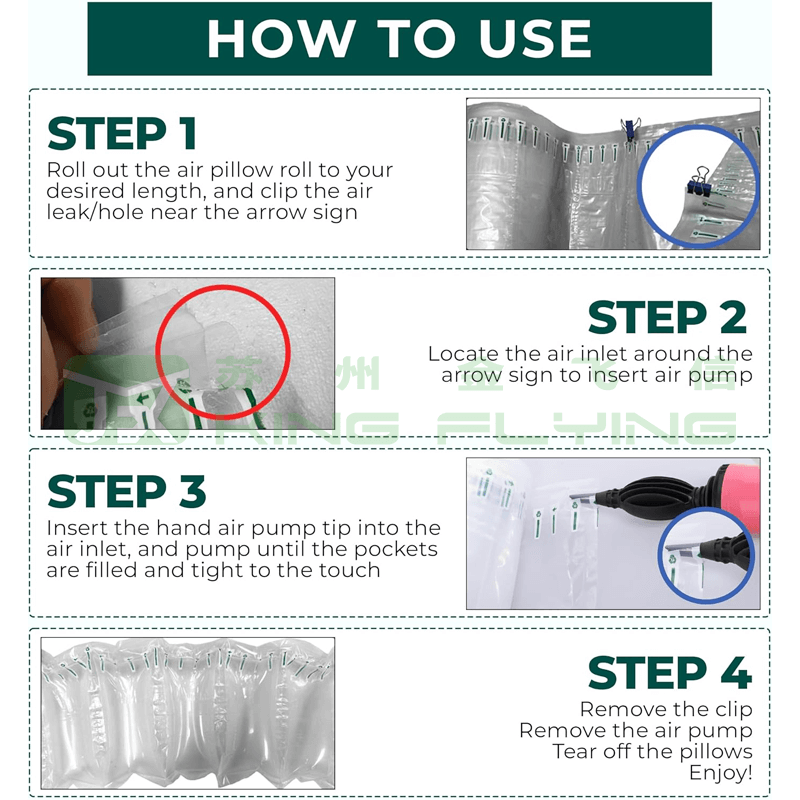 HOW TO USE

STEP 1
Roll out the air pillow roll to your desired length, and clip the air leak/hole near the arrow sign

STEP 2
Locate the air inlet around the arrow sign to insert air pump

苏州金飞信
KING FLYING

STEP 3
Insert the hand air pump tip into the air inlet, and pump until the pockets are filled and tight to the touch

STEP 4
Remove the clip
Remove the air pump
Tear off the pillows
Enjoy!